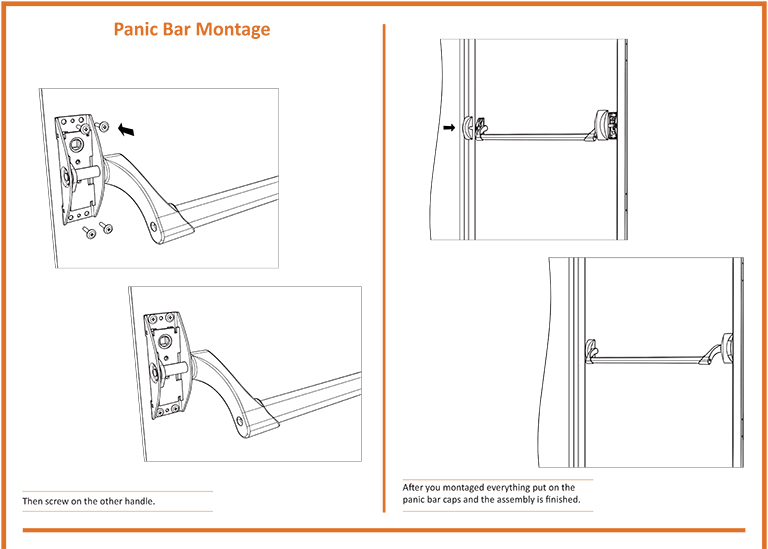 Panic Bar Montage

Then screw on the other handle.

After you montaged everything put on the panic bar caps and the assembly is finished.